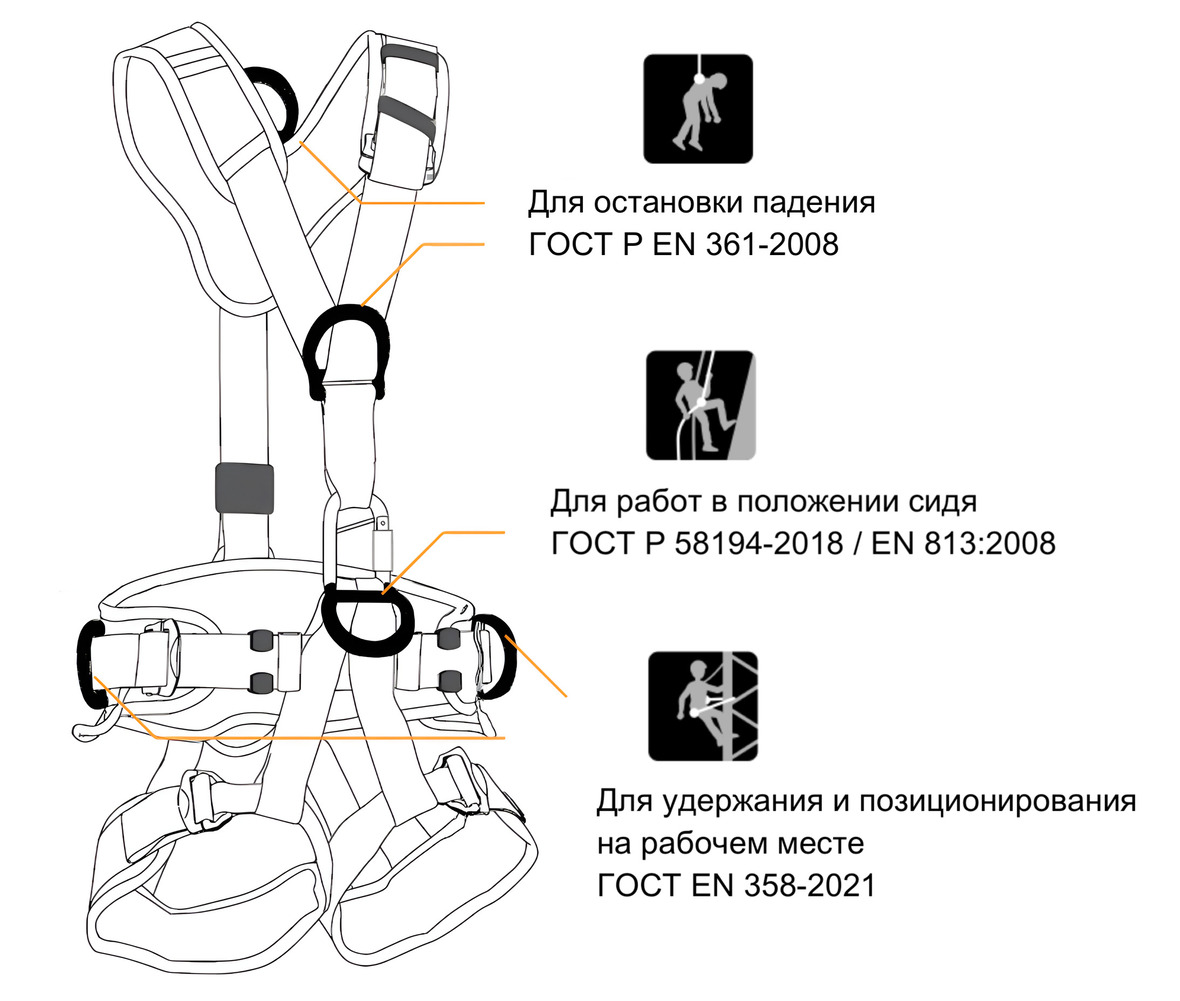 Для остановки падения
ГОСТ Р EN 361-2008

Для работ в положении сидя
ГОСТ Р 58194-2018 / EN 813:2008

Для удержания и позиционирования на рабочем месте
ГОСТ EN 358-2021